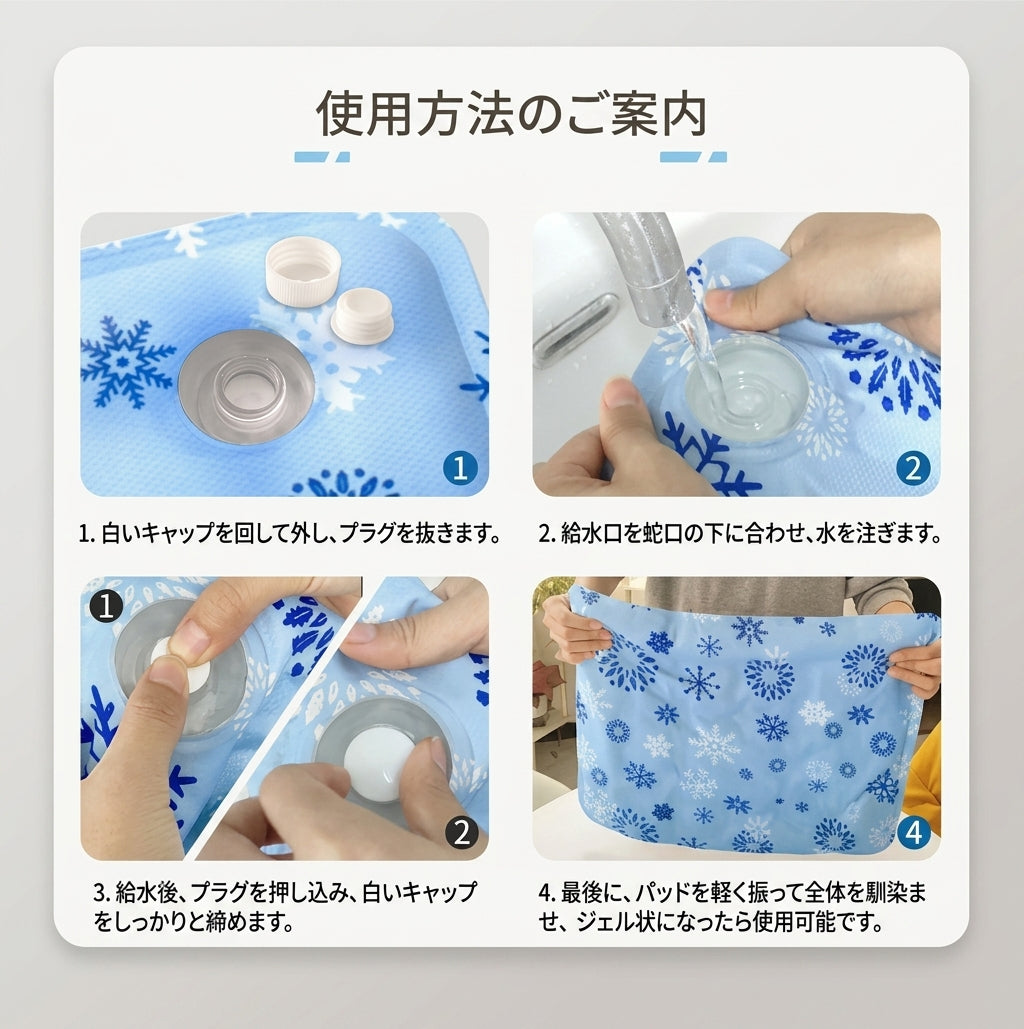 使用方法のご案内

1

1. 白いキャップを回して外し、プラグを抜きます。

2

2. 給水口を蛇口の下に合わせ、水を注ぎます。

1

2

3. 給水後、プラグを押し込み、白いキャップをしっかりと締めます。

4

4. 最後に、パッドを軽く振って全体を馴染ませ、ジェル状になったら使用可能です。